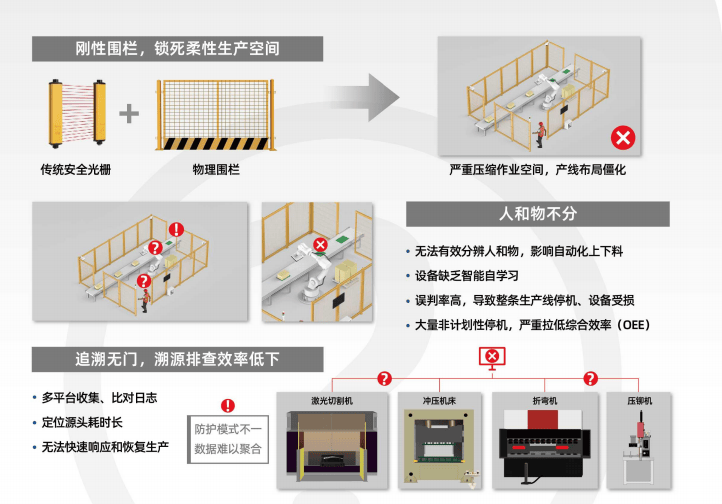 刚性围栏，锁死柔性生产空间

传统安全光栅

物理围栏

严重压缩作业空间，产线布局僵化

人和物不分

• 无法有效分辨人和物，影响自动化上下料
• 设备缺乏智能自学习
• 误判率高，导致整条生产线停机、设备受损
• 大量非计划性停机，严重拉低综合效率（OEE）

追溯无门，溯源排查效率低下

• 多平台收集、比对日志
• 定位源头耗时长
• 无法快速响应和恢复生产

防护模式不一
数据难以聚合

激光切割机

冲压机床

折弯机

压铆机